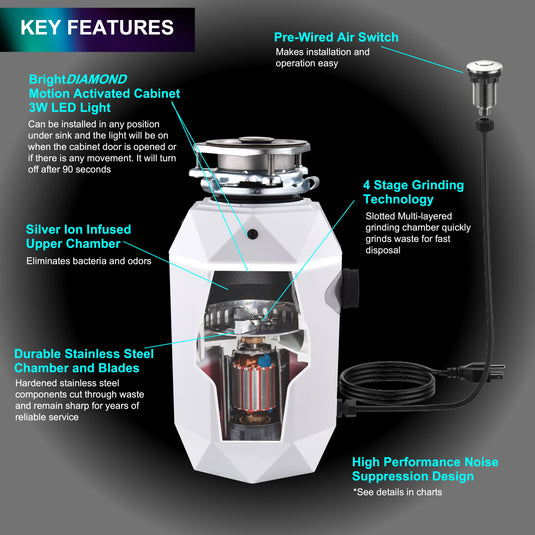 KEY FEATURES

Pre-Wired Air Switch
Makes installation and operation easy

BrightDIAMOND Motion Activated Cabinet 3W LED Light
Can be installed in any position under sink and the light will be on when the cabinet door is opened or if there is any movement. It will turn off after 90 seconds

4 Stage Grinding Technology
Slotted Multi-layered grinding chamber quickly grinds waste for fast disposal

Silver Ion Infused Upper Chamber
Eliminates bacteria and odors

Durable Stainless Steel Chamber and Blades
Hardened stainless steel components cut through waste and remain sharp for years of reliable service

High Performance Noise Suppression Design
*See details in charts