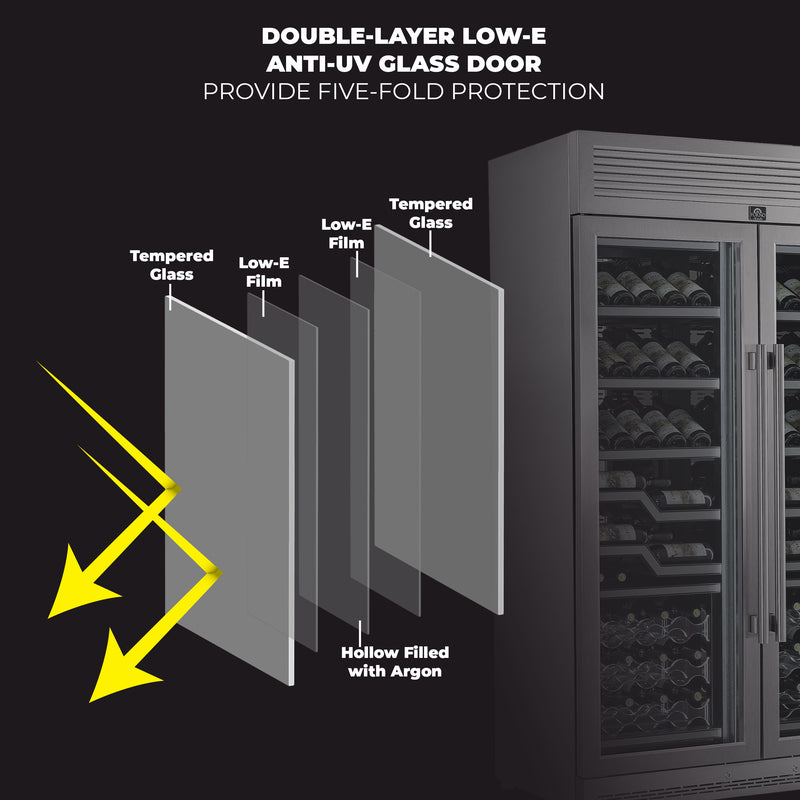 DOUBLE-LAYER LOW-E
ANTI-UV GLASS DOOR
PROVIDE FIVE-FOLD PROTECTION

Tempered Glass

Low-E Film

Low-E Film

Tempered Glass

Hollow Filled with Argon